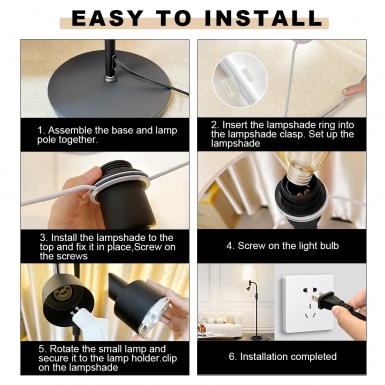 EASY TO INSTALL

1. Assemble the base and lamp pole together.

2. Insert the lampshade ring into the lampshade clasp. Set up the lampshade

3. Install the lampshade to the top and fix it in place,Screw on the screws

4. Screw on the light bulb

5. Rotate the small lamp and secure it to the lamp holder.clip on the lampshade

6. Installation completed